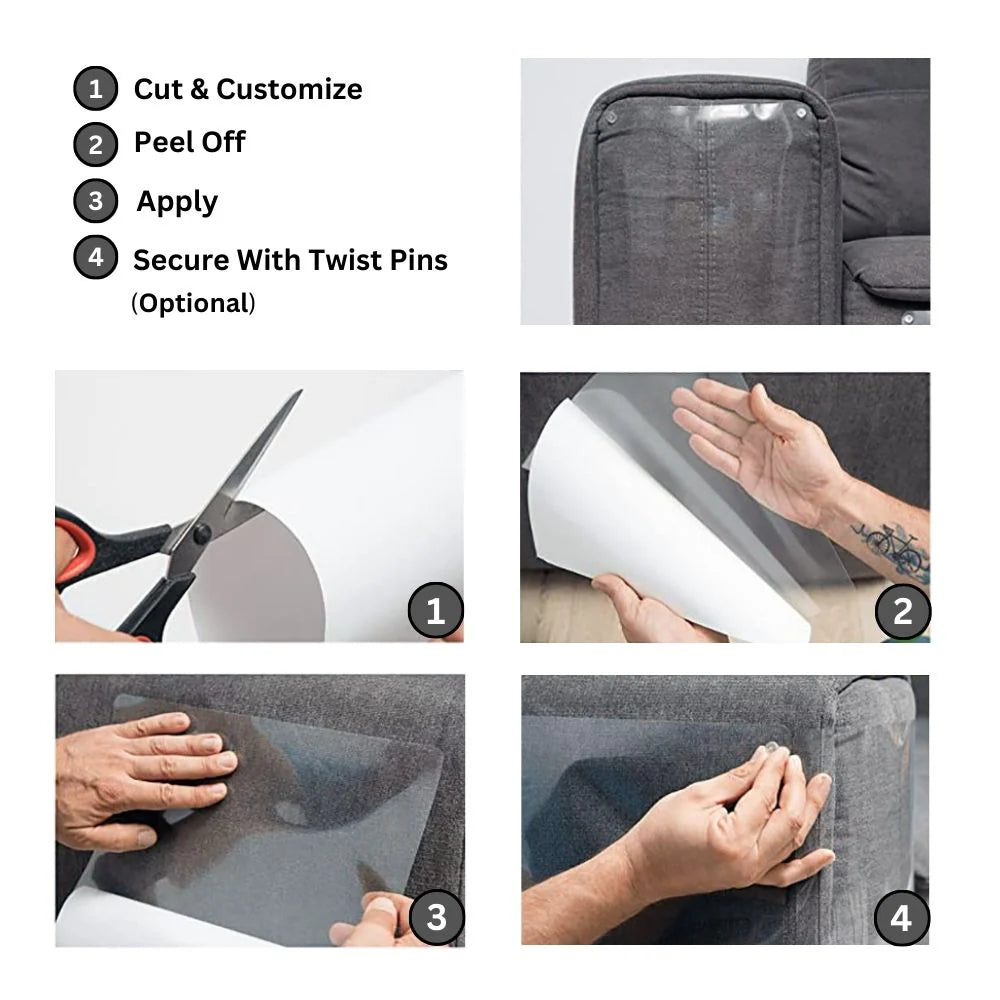 1 Cut & Customize
2 Peel Off
3 Apply
4 Secure With Twist Pins (Optional)

1

2

3

4